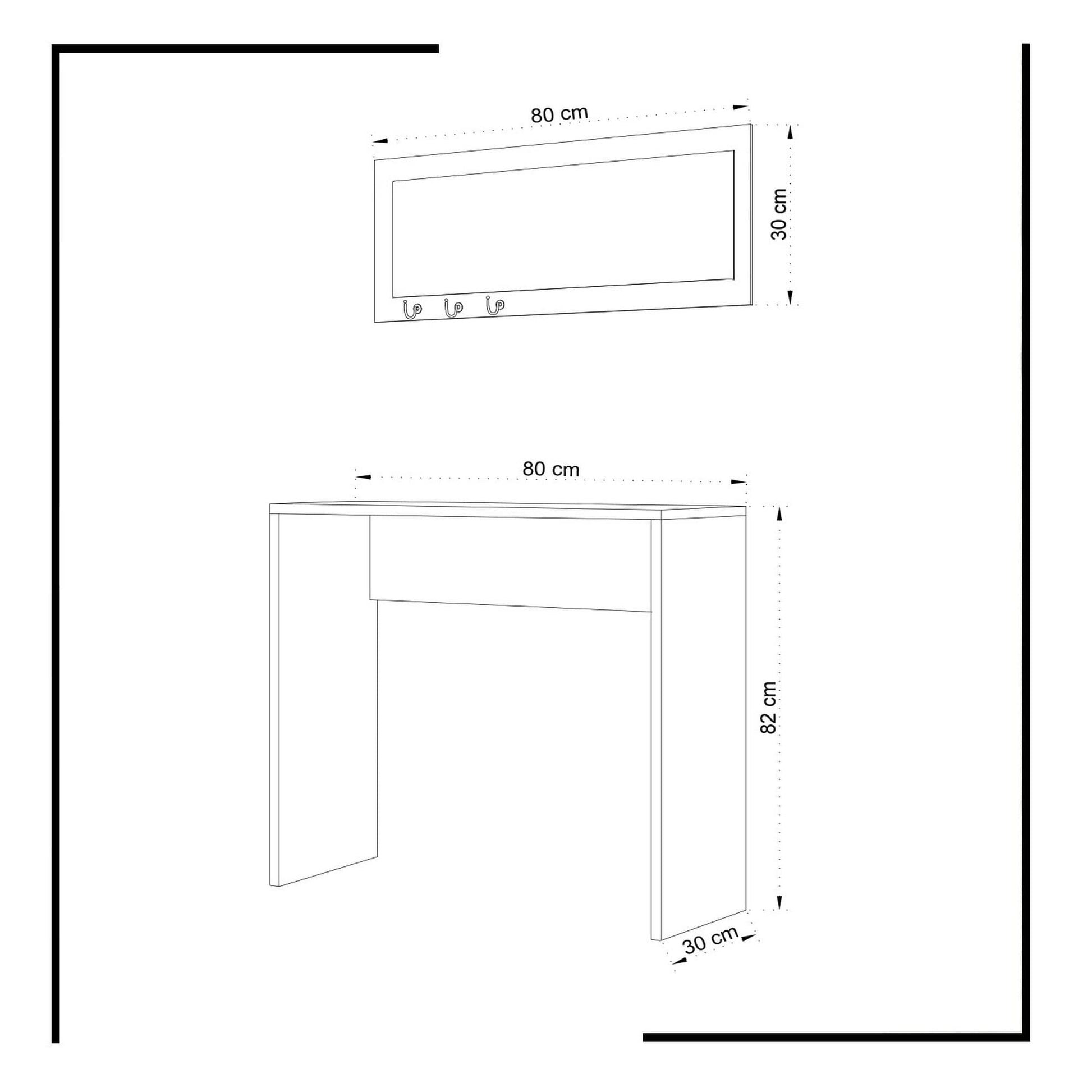 80 cm

30 cm

80 cm

82 cm

30 cm