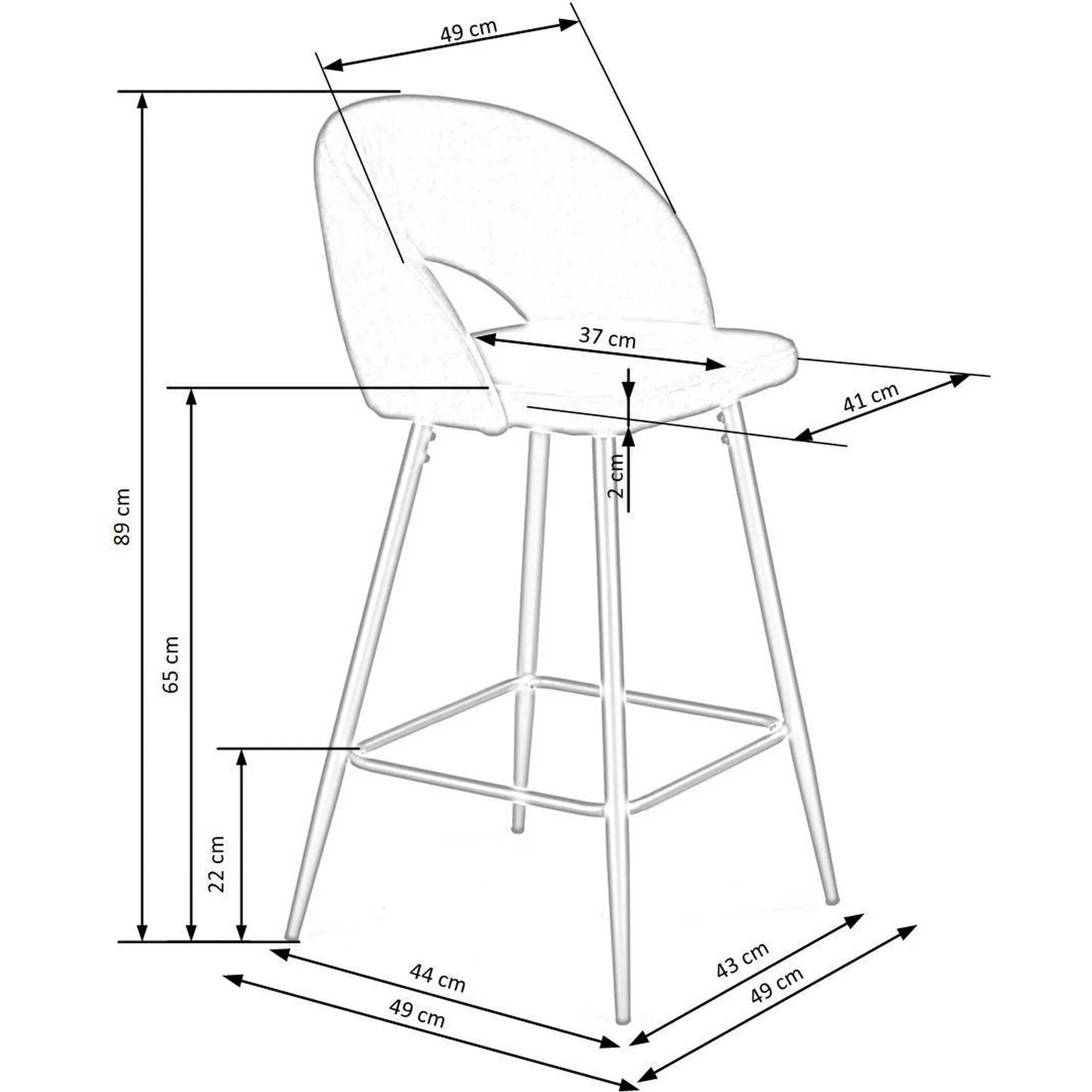 49 cm
89 cm
37 cm
41 cm
2 cm
65 cm
22 cm
44 cm
49 cm
43 cm
49 cm