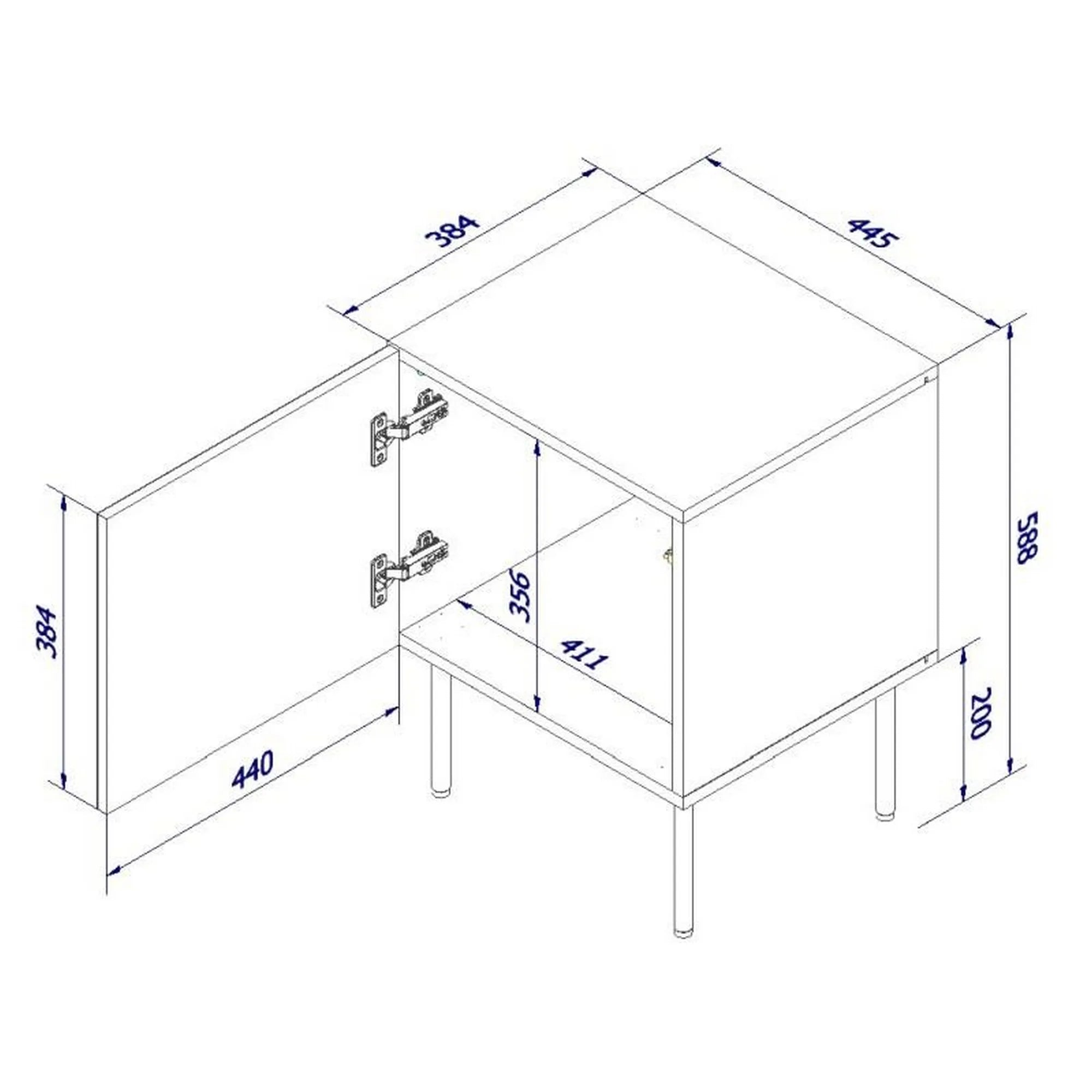 384
445
588
384
356
411
200
440