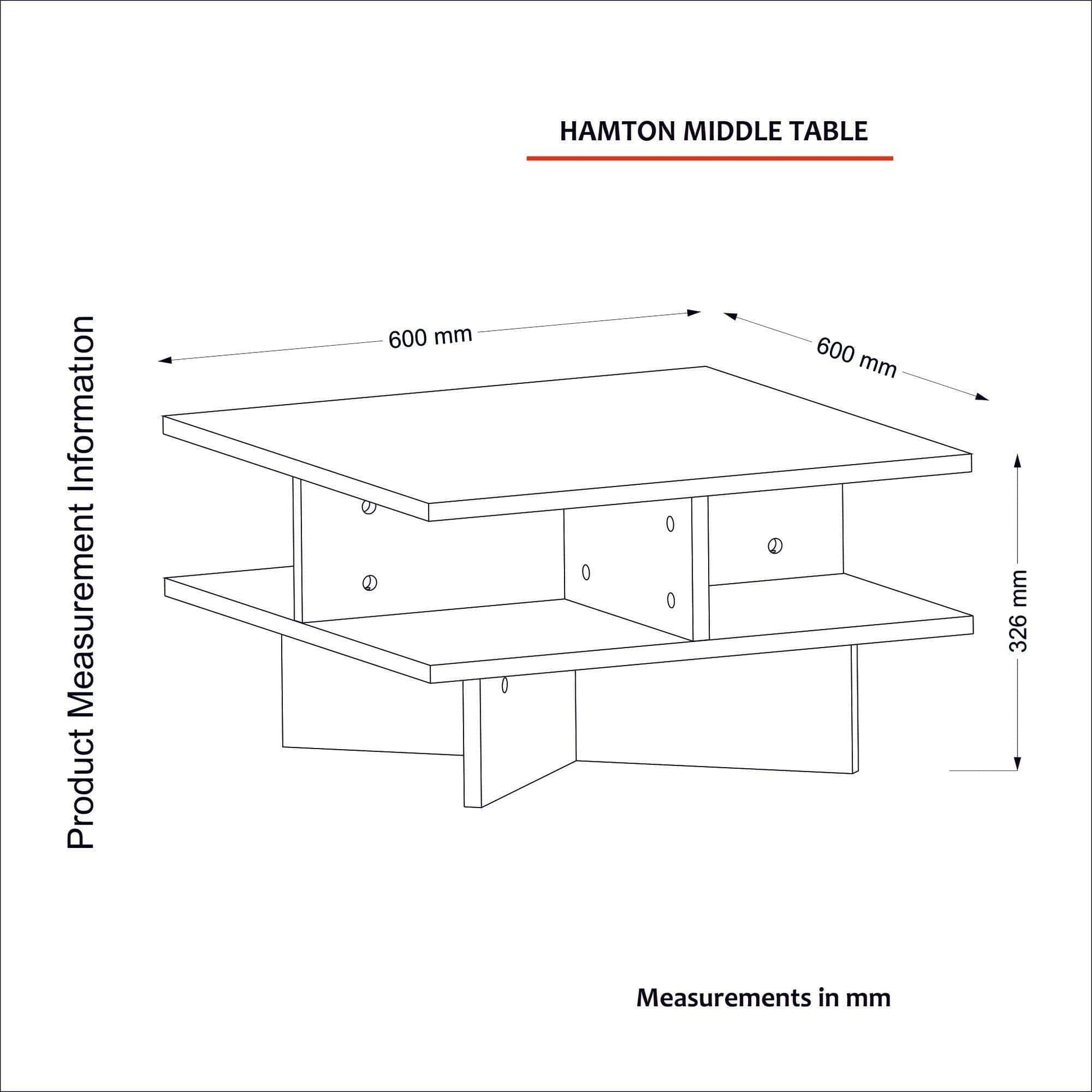 HAMTON MIDDLE TABLE

Product Measurement Information

600 mm

600 mm

326 mm

Measurements in mm