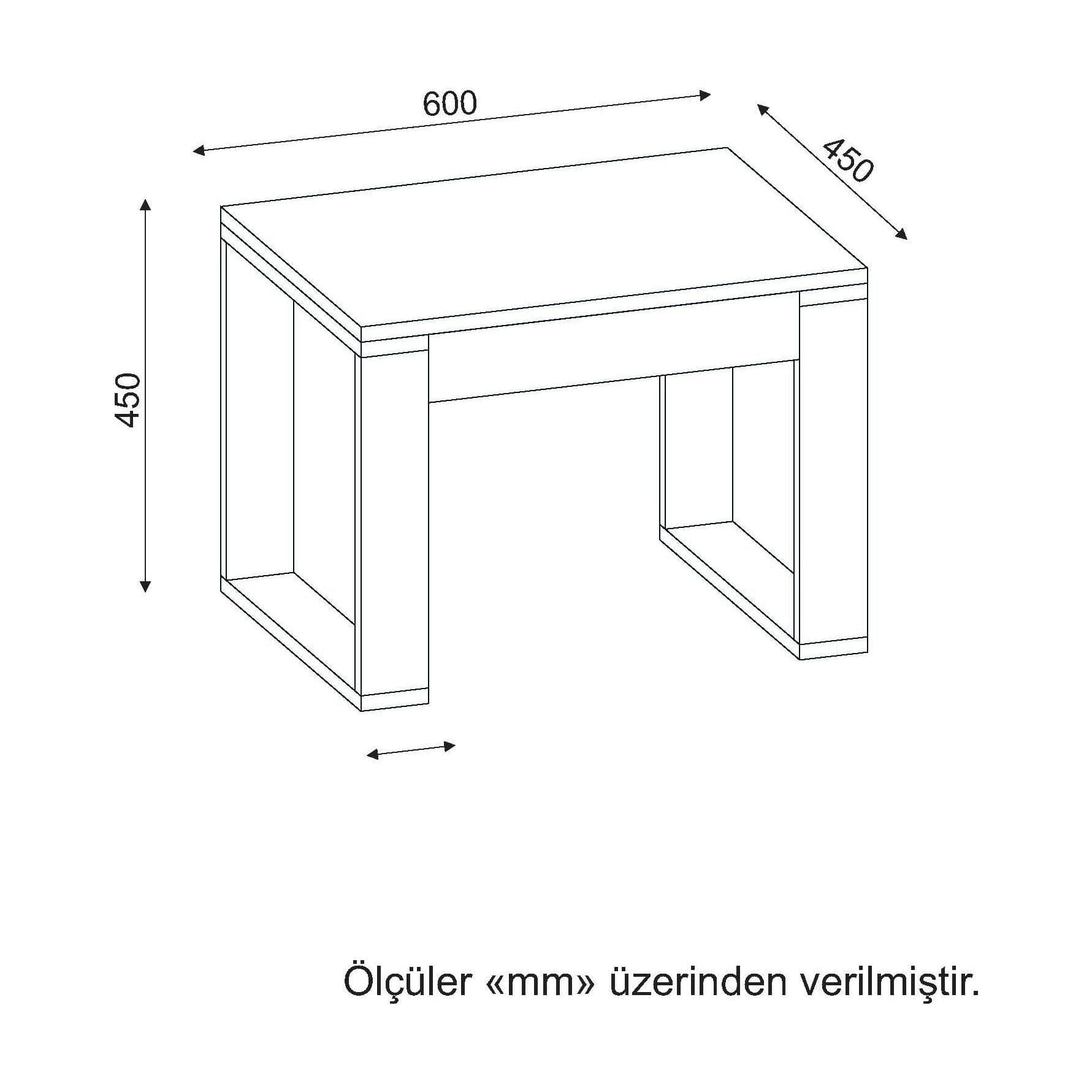 600

450

450

Ölçüler «mm» üzerinden verilmiştir.