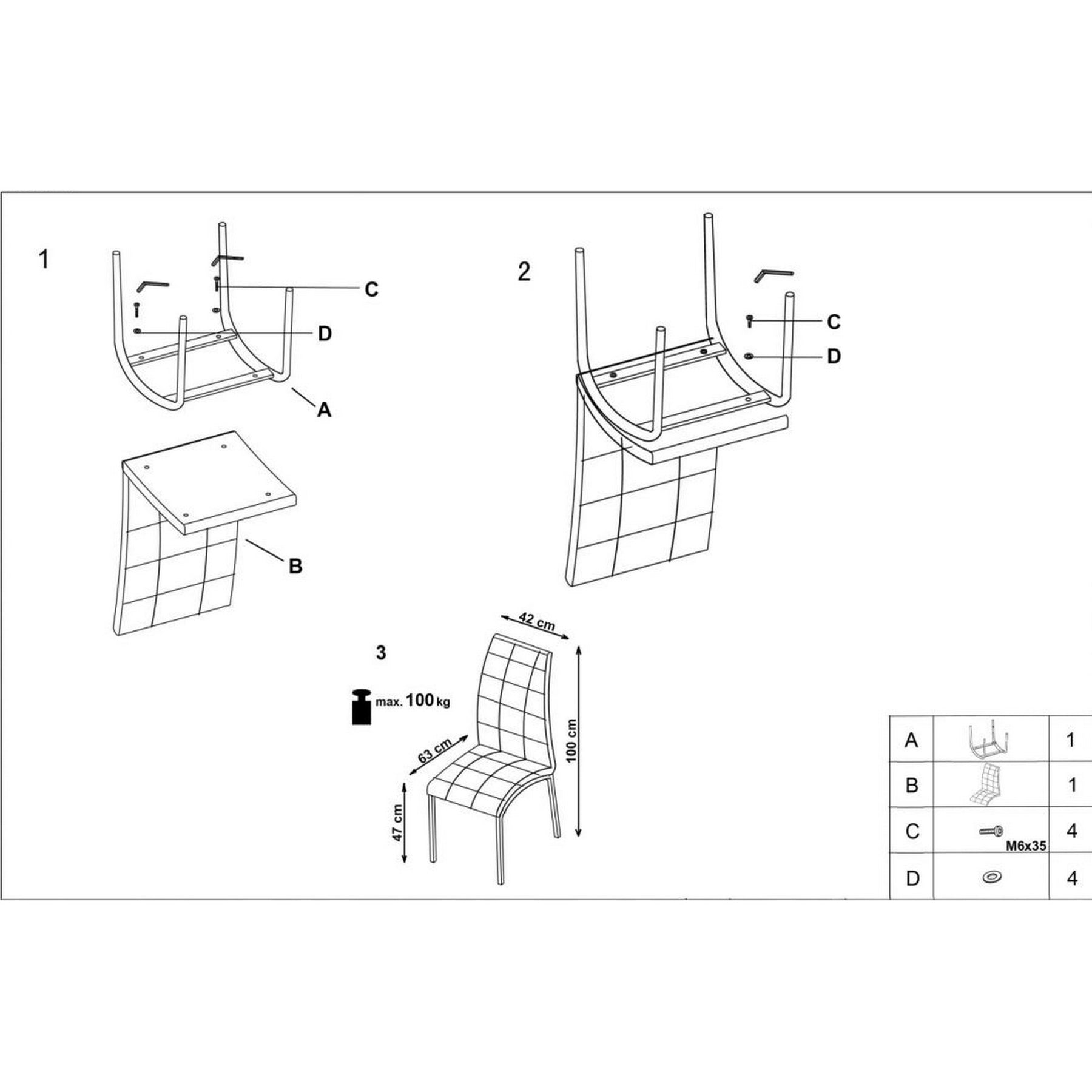 1

C

D

A

B

2

C

D

3

max. 100 kg

42 cm

100 cm

63 cm

47 cm

| A | | 1 |
|---|---|---|
| B | | 1 |
| C | M6x35 | 4 |
| D | | 4 |