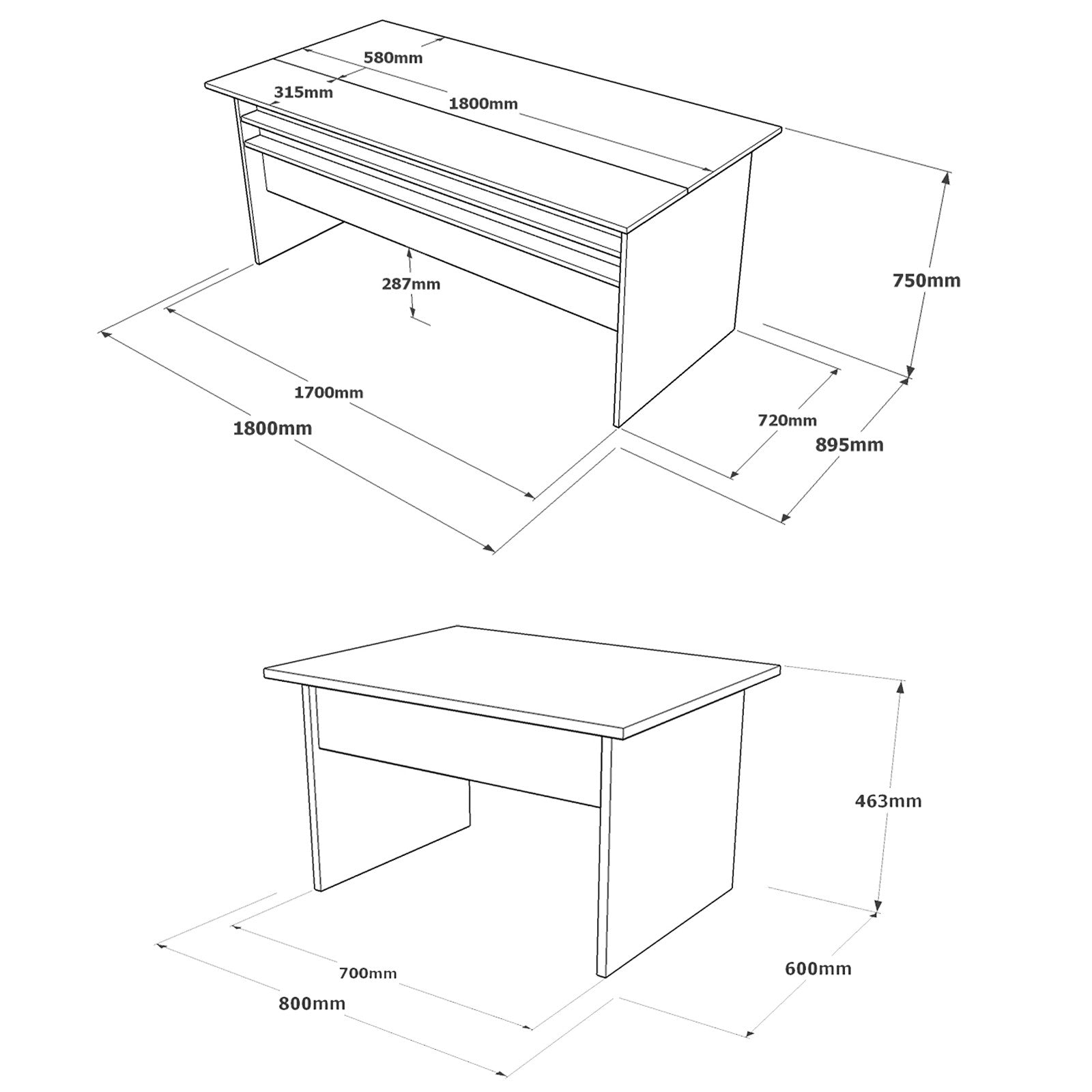 580mm
315mm
1800mm
287mm
750mm
1700mm
1800mm
720mm
895mm

463mm
700mm
800mm
600mm