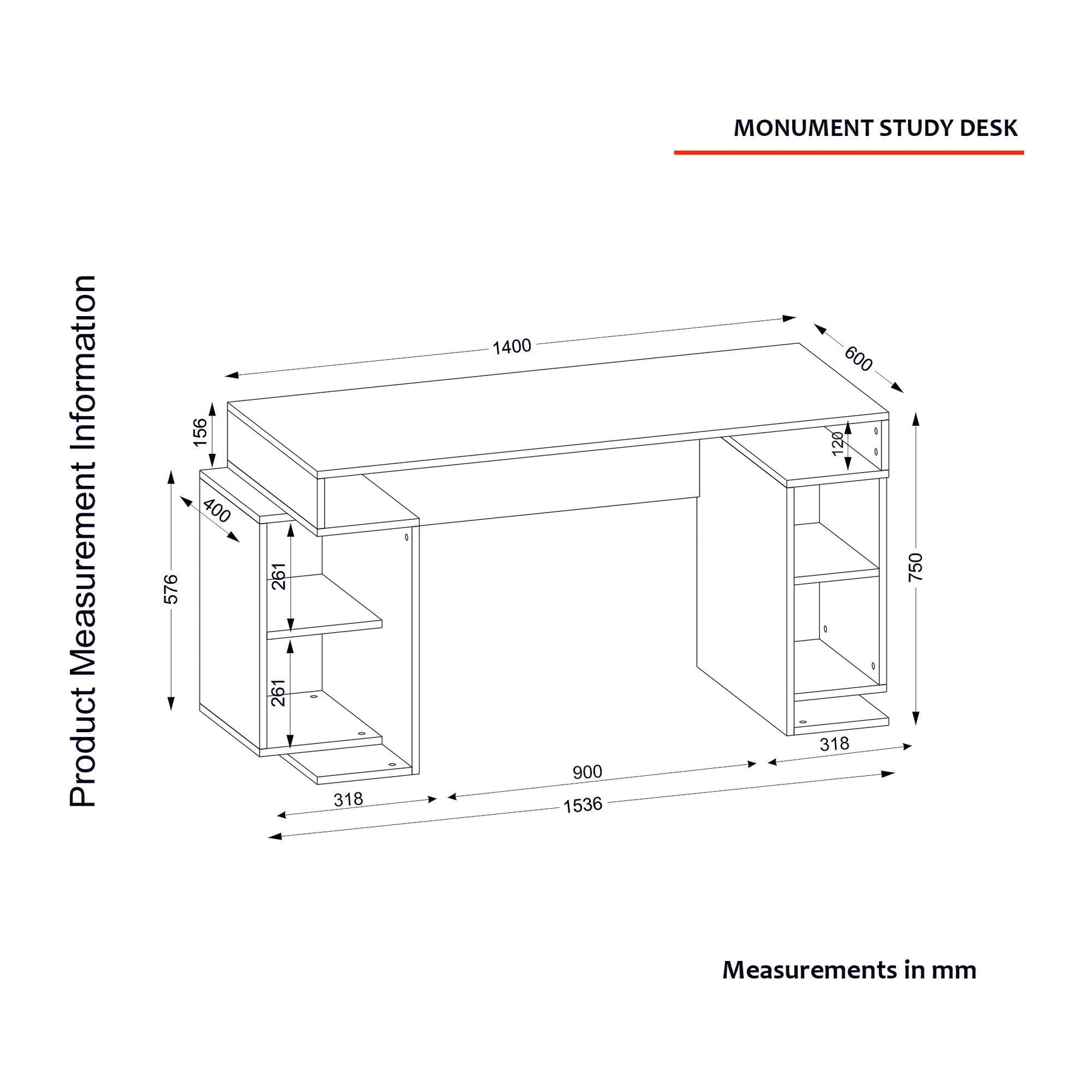 MONUMENT STUDY DESK

Product Measurement Information

1400

600

156

120

400

576

261

261

750

318

900

318

1536

Measurements in mm