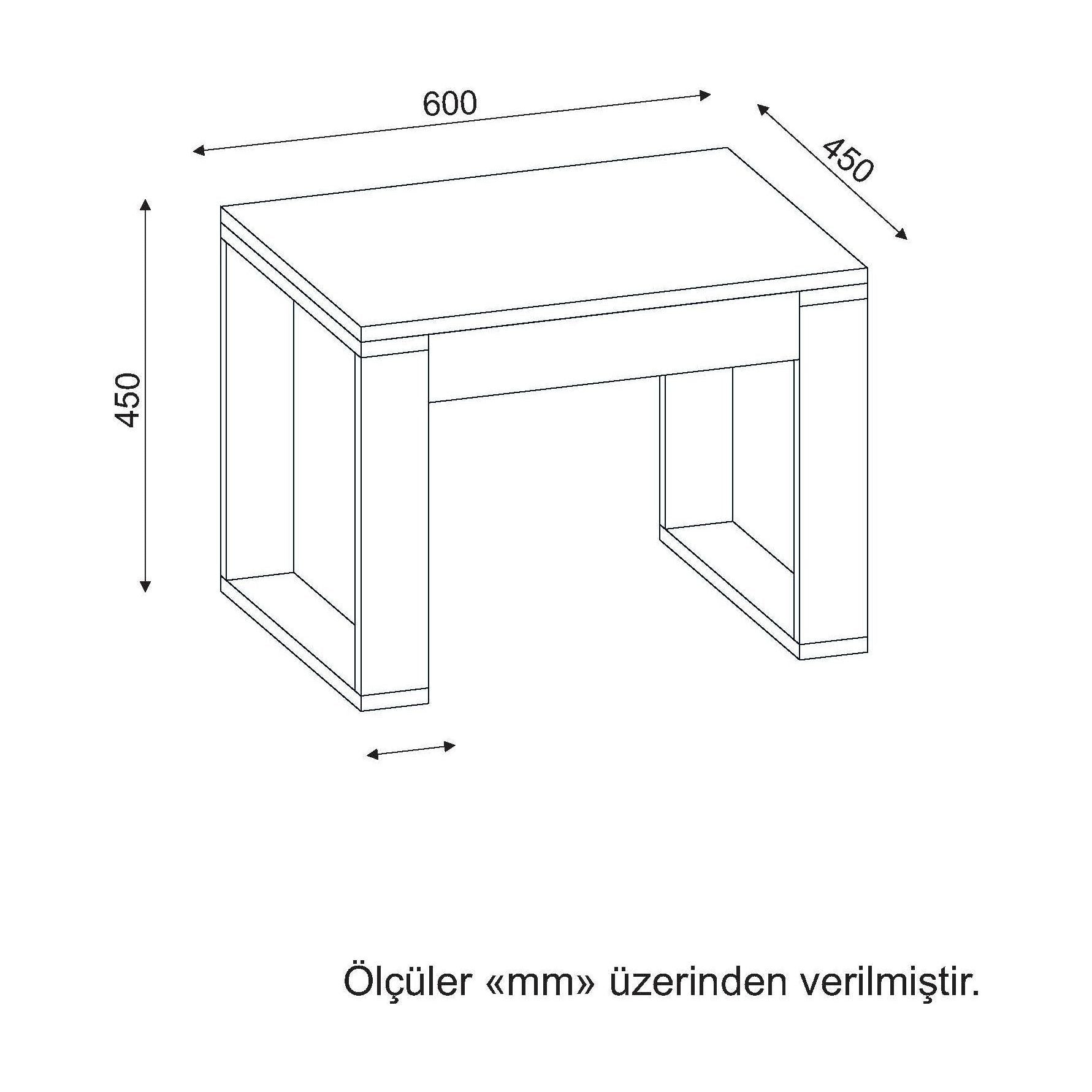 600

450

450

Ölçüler «mm» üzerinden verilmiştir.