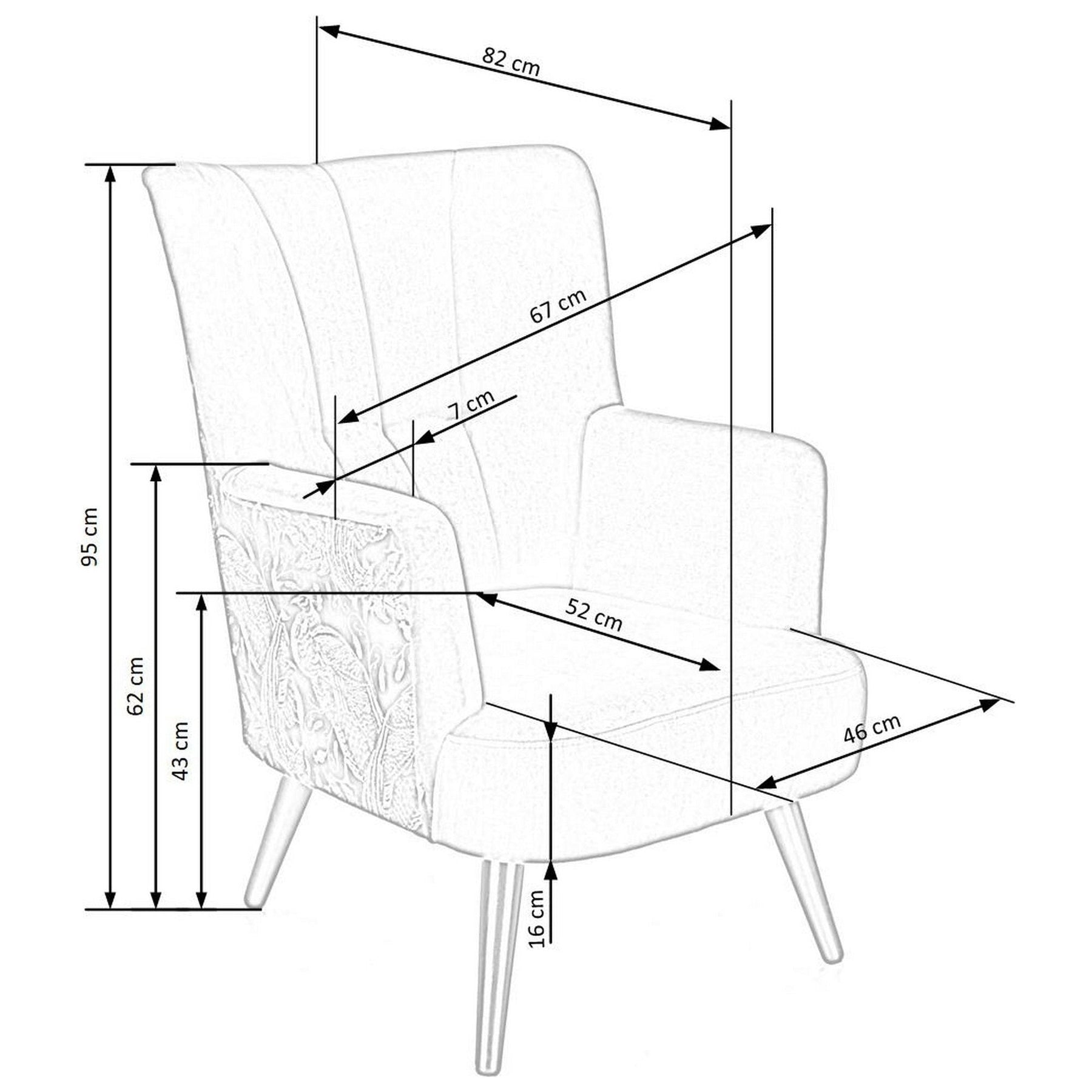 82 cm

67 cm

7 cm

95 cm

62 cm

43 cm

52 cm

46 cm

16 cm