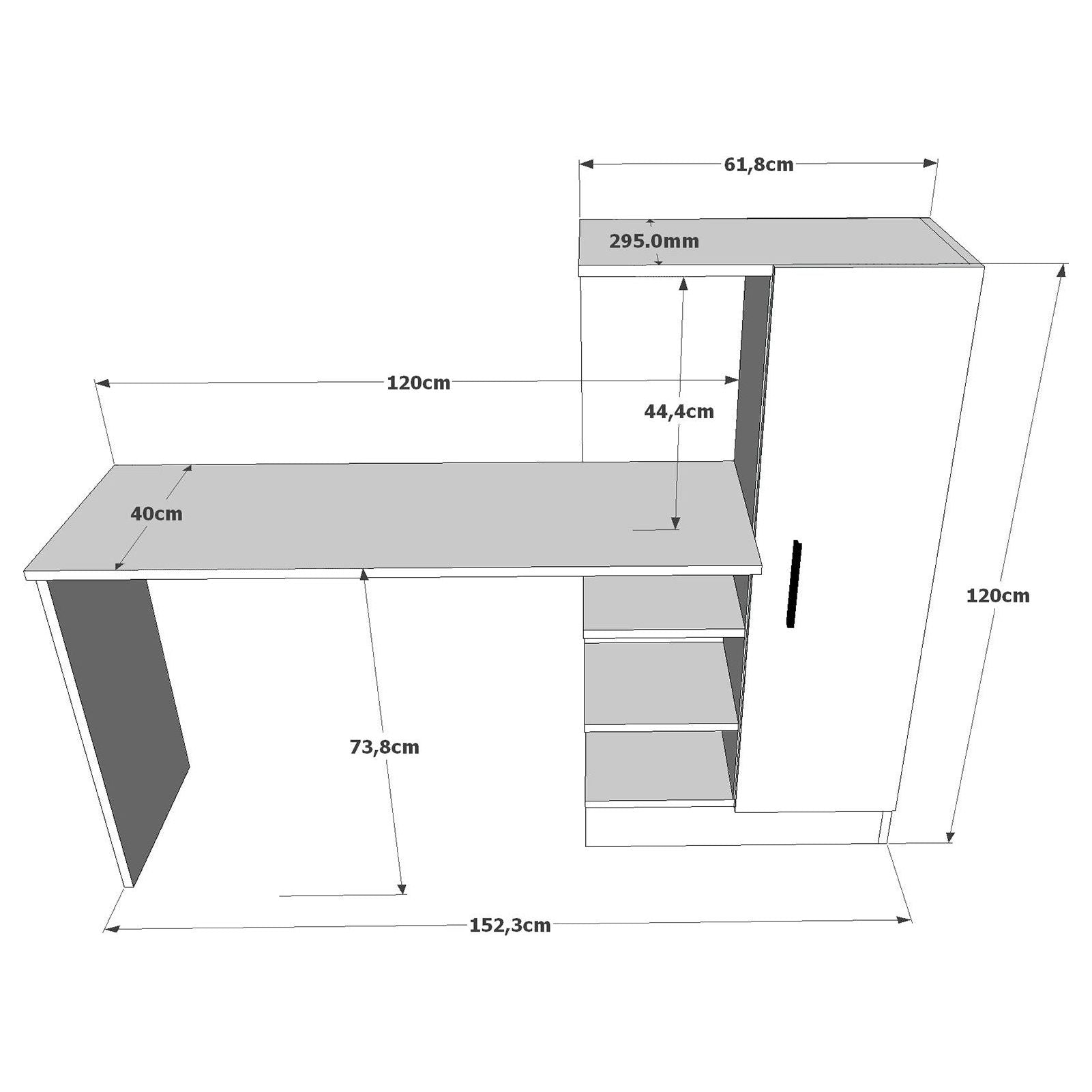 61,8cm
295.0mm
120cm
44,4cm
40cm
120cm
73,8cm
152,3cm