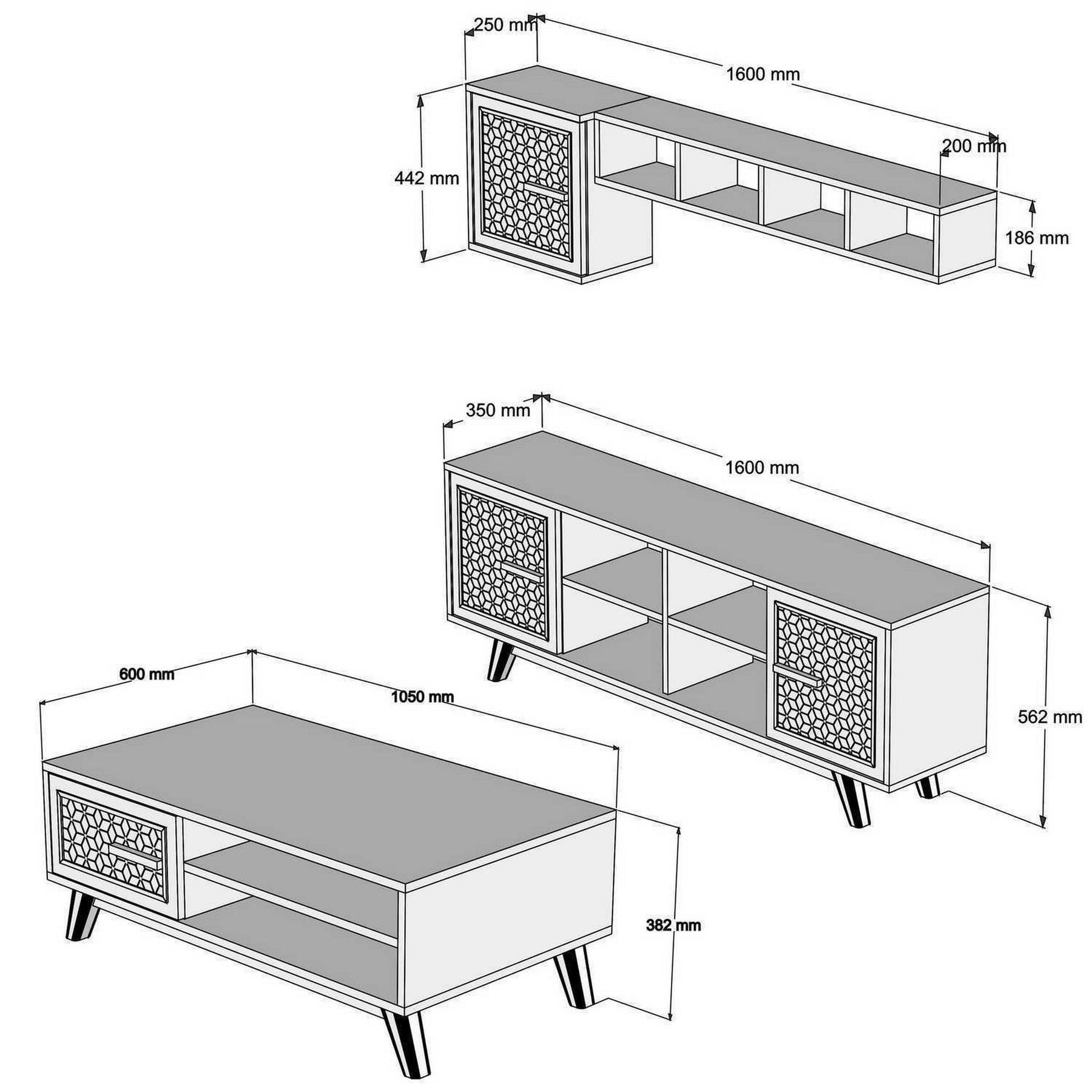 250 mm
1600 mm
200 mm
442 mm
186 mm

350 mm
1600 mm
562 mm

600 mm
1050 mm
382 mm